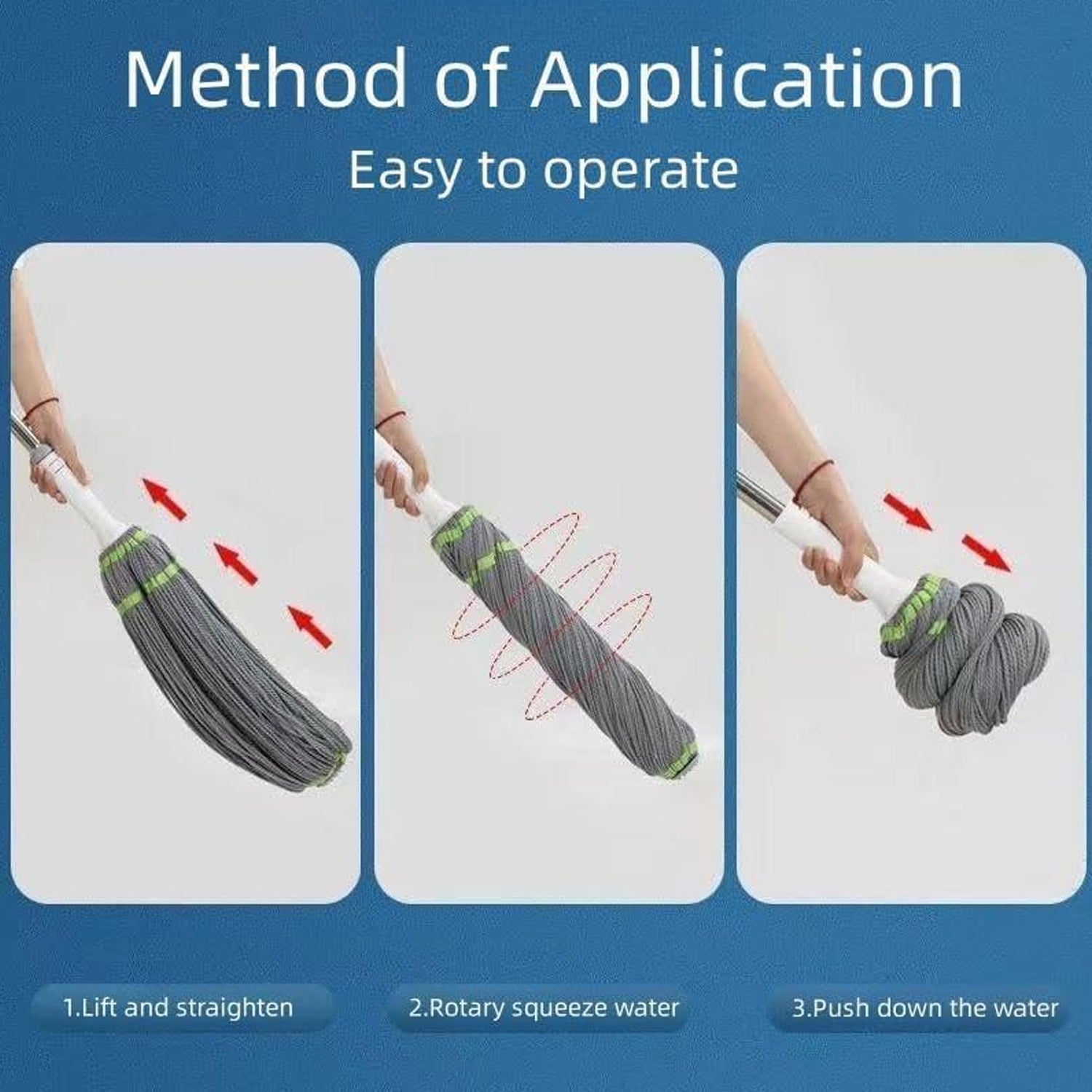 Method of Application

Easy to operate

1.Lift and straighten

2.Rotary squeeze water

3.Push down the water